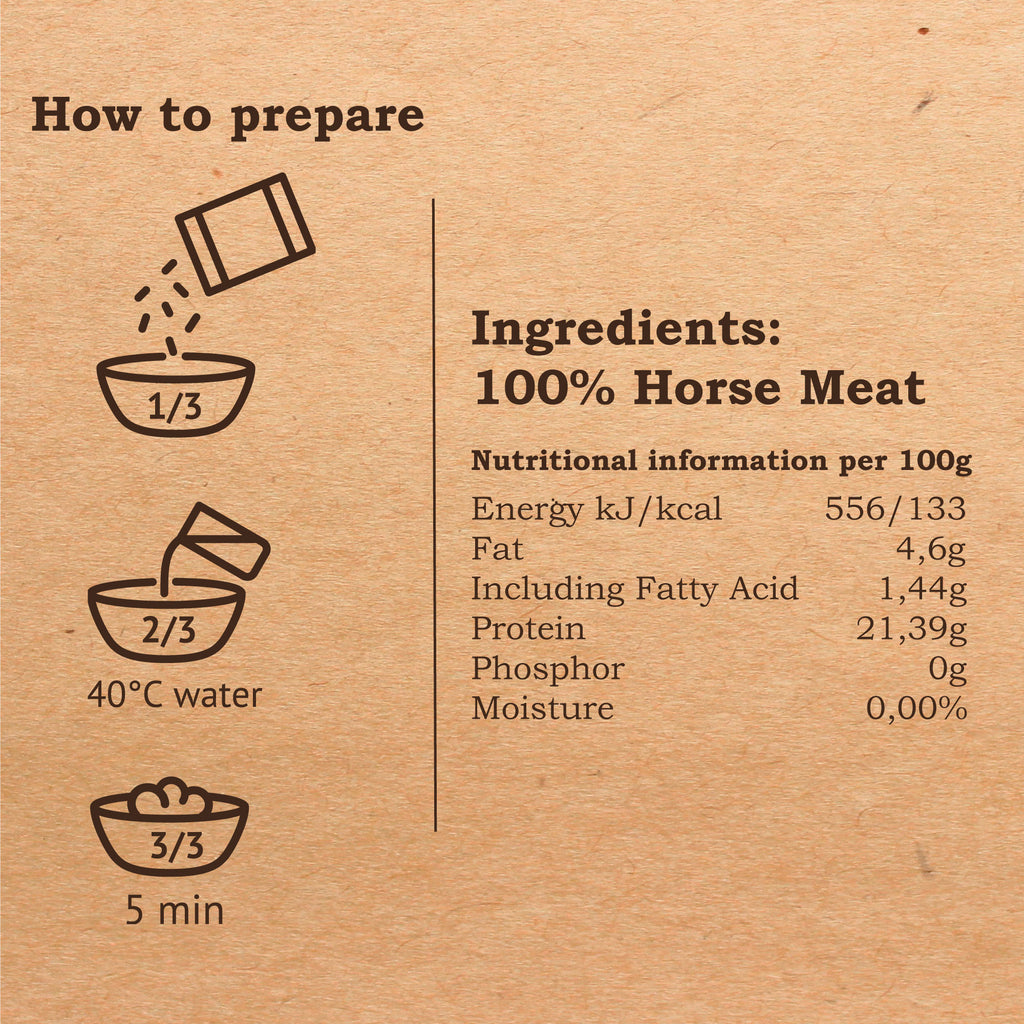 How to prepare

1/3

2/3

40°C water

3/3

5 min

Ingredients:
100% Horse Meat

Nutritional information per 100g

| | |
|---|---|
| Energy kJ/kcal | 556/133 |
| Fat | 4,6g |
| Including Fatty Acid | 1,44g |
| Protein | 21,39g |
| Phosphor | 0g |
| Moisture | 0,00% |