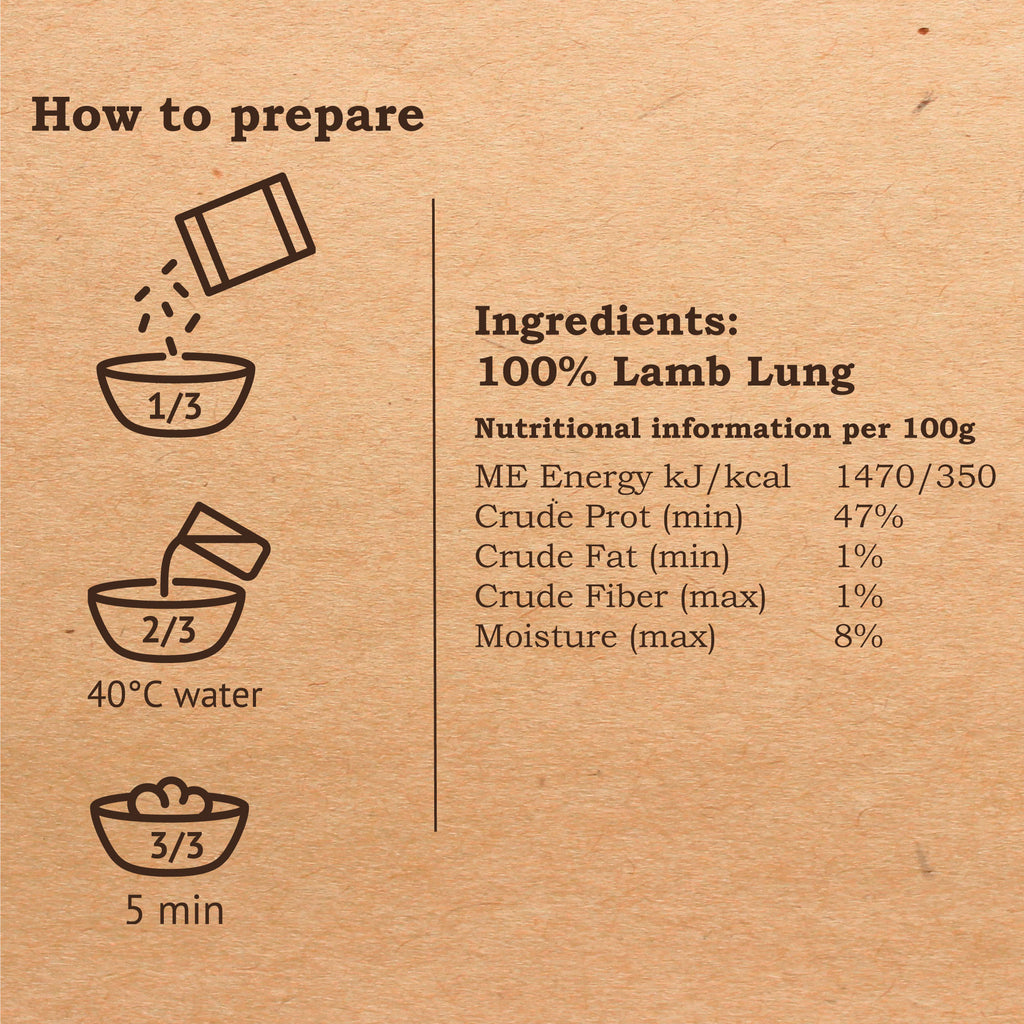 How to prepare

1/3

2/3

40°C water

3/3

5 min

Ingredients:
100% Lamb Lung

Nutritional information per 100g

| | |
|---|---|
| ME Energy kJ/kcal | 1470/350 |
| Crude Prot (min) | 47% |
| Crude Fat (min) | 1% |
| Crude Fiber (max) | 1% |
| Moisture (max) | 8% |